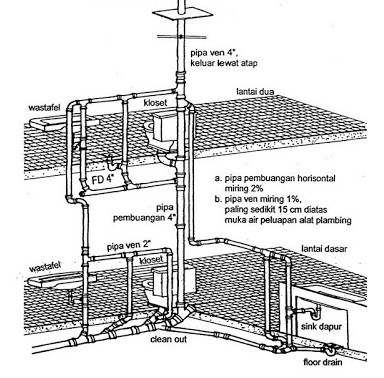 pipa ven 4",
keluar lewat atap

lantai dua

wastafel

kloset

FD 4"

a. pipa pembuangan horisontal miring 2%
b. pipa ven miring 1%, paling sedikit 15 cm diatas muka air peluapan alat plambing

pipa
pembuangan 4"

pipa ven 2"

lantai dasar

wastafel

kloset

sink dapur

clean out

floor drain